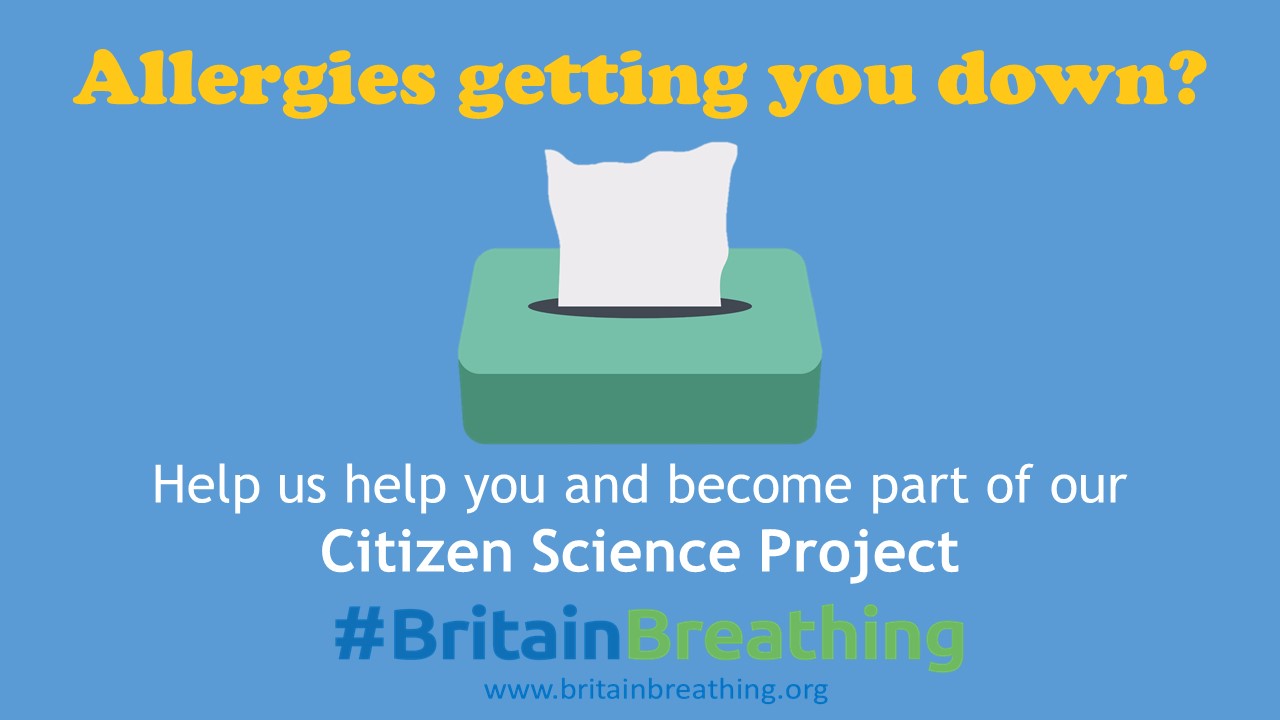 Allergies getting you down?

Help us help you and become part of our Citizen Science Project

#BritainBreathing

www.britainbreathing.org